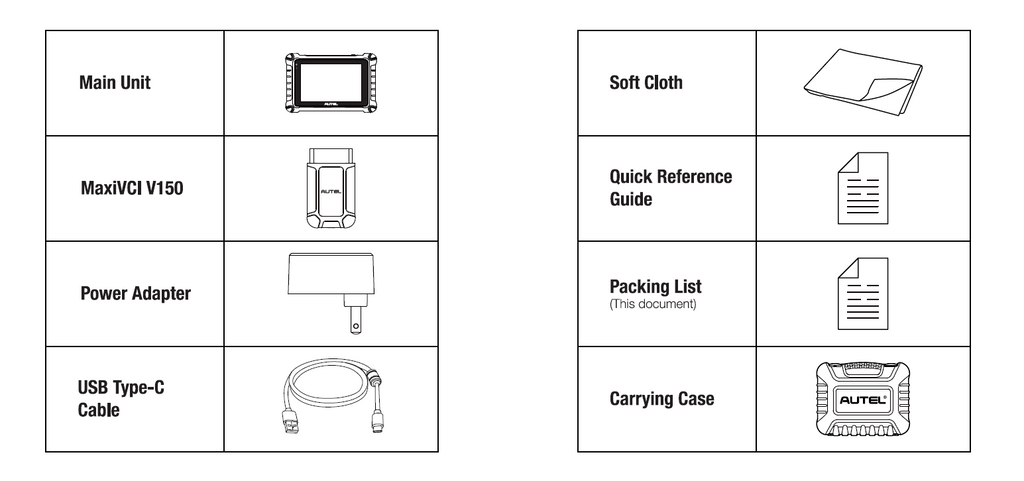 | Main Unit | AUTEL |
|---|---|
| MaxiVCI V150 | AUTEL |
| Power Adapter | |
| USB Type-C Cable | |

| Soft Cloth | |
|---|---|
| Quick Reference Guide | |
| Packing List (This document) | |
| Carrying Case | AUTEL |