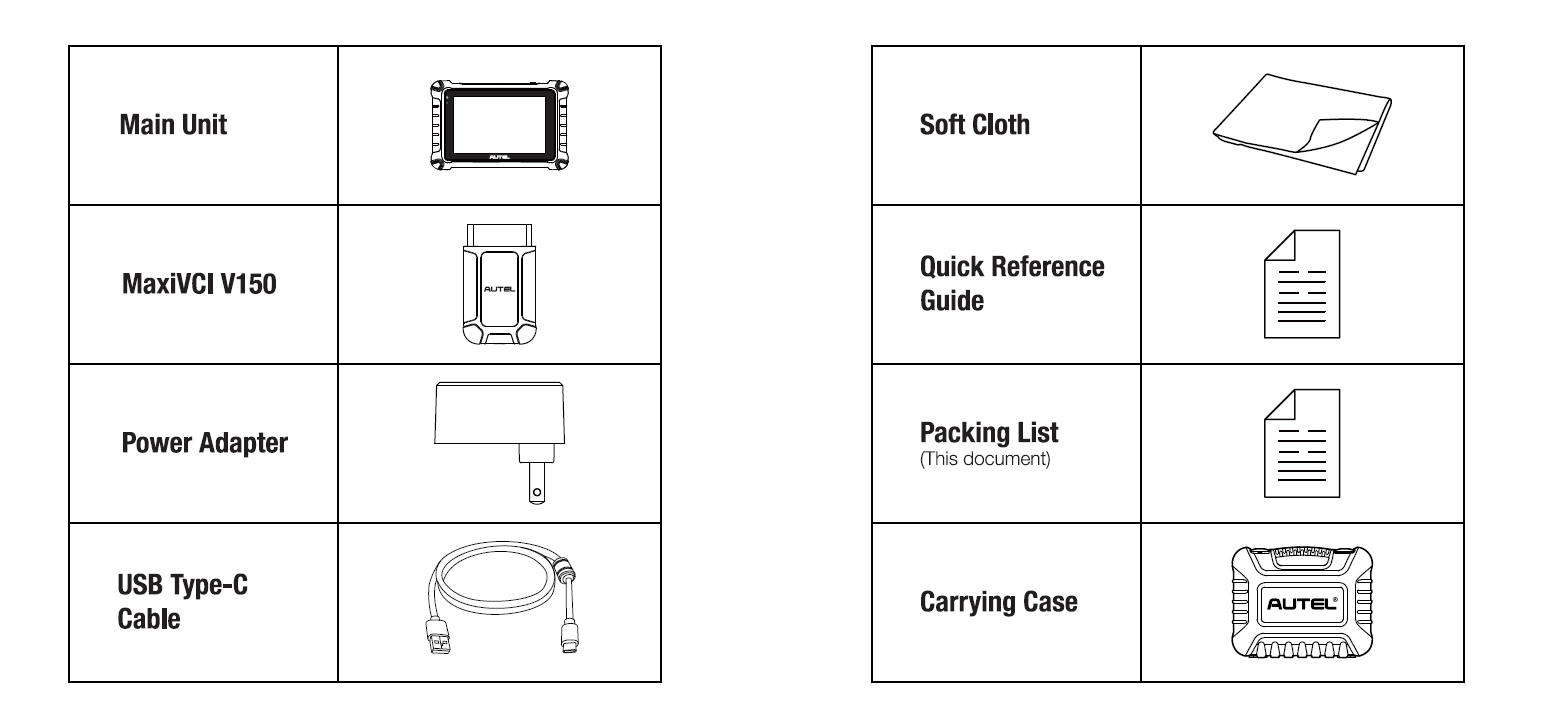 | Main Unit | AUTEL |
|---|---|
| MaxiVCI V150 | AUTEL |
| Power Adapter | |
| USB Type-C Cable | |

| Soft Cloth | |
|---|---|
| Quick Reference Guide | |
| Packing List (This document) | |
| Carrying Case | AUTEL® |